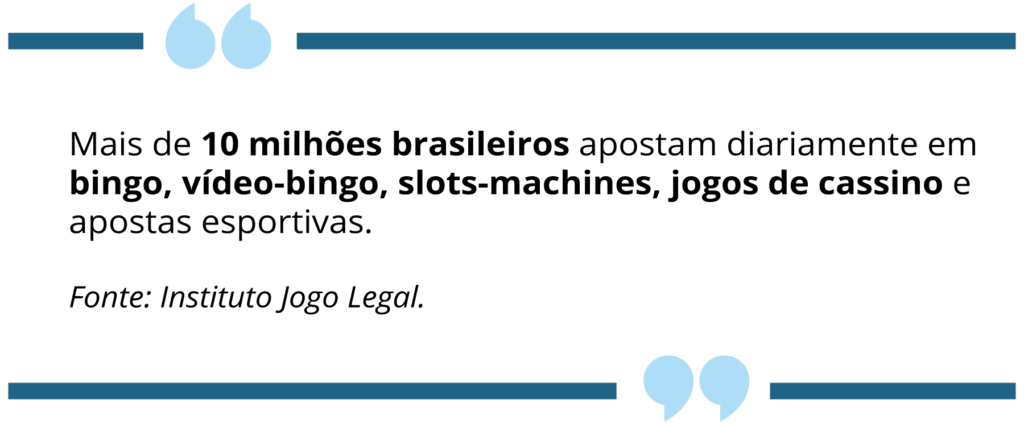 Mais de 10 milhões brasileiros apostam diariamente em bingo, vídeo-bingo, slots-machines, jogos de cassino e apostas esportivas.

Fonte: Instituto Jogo Legal.