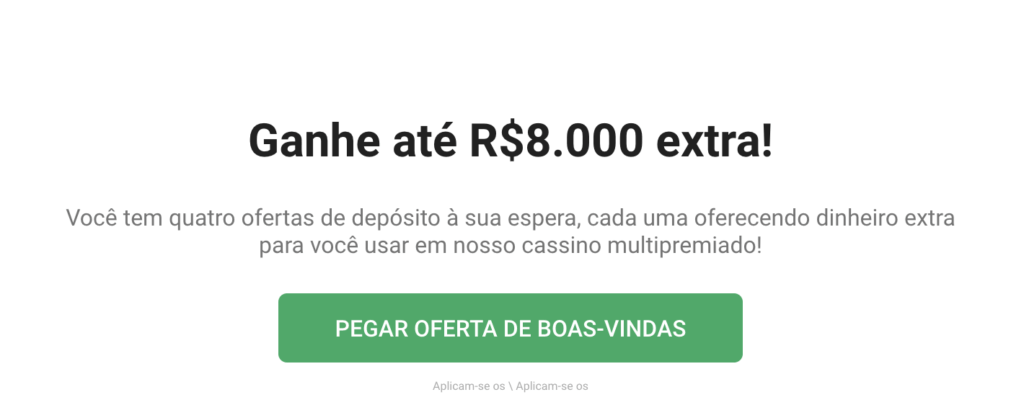 Ganhe até R$8.000 extra!

Você tem quatro ofertas de depósito à sua espera, cada uma oferecendo dinheiro extra para você usar em nosso cassino multipremiado!

PEGAR OFERTA DE BOAS-VINDAS

Aplicam-se os \ Aplicam-se os