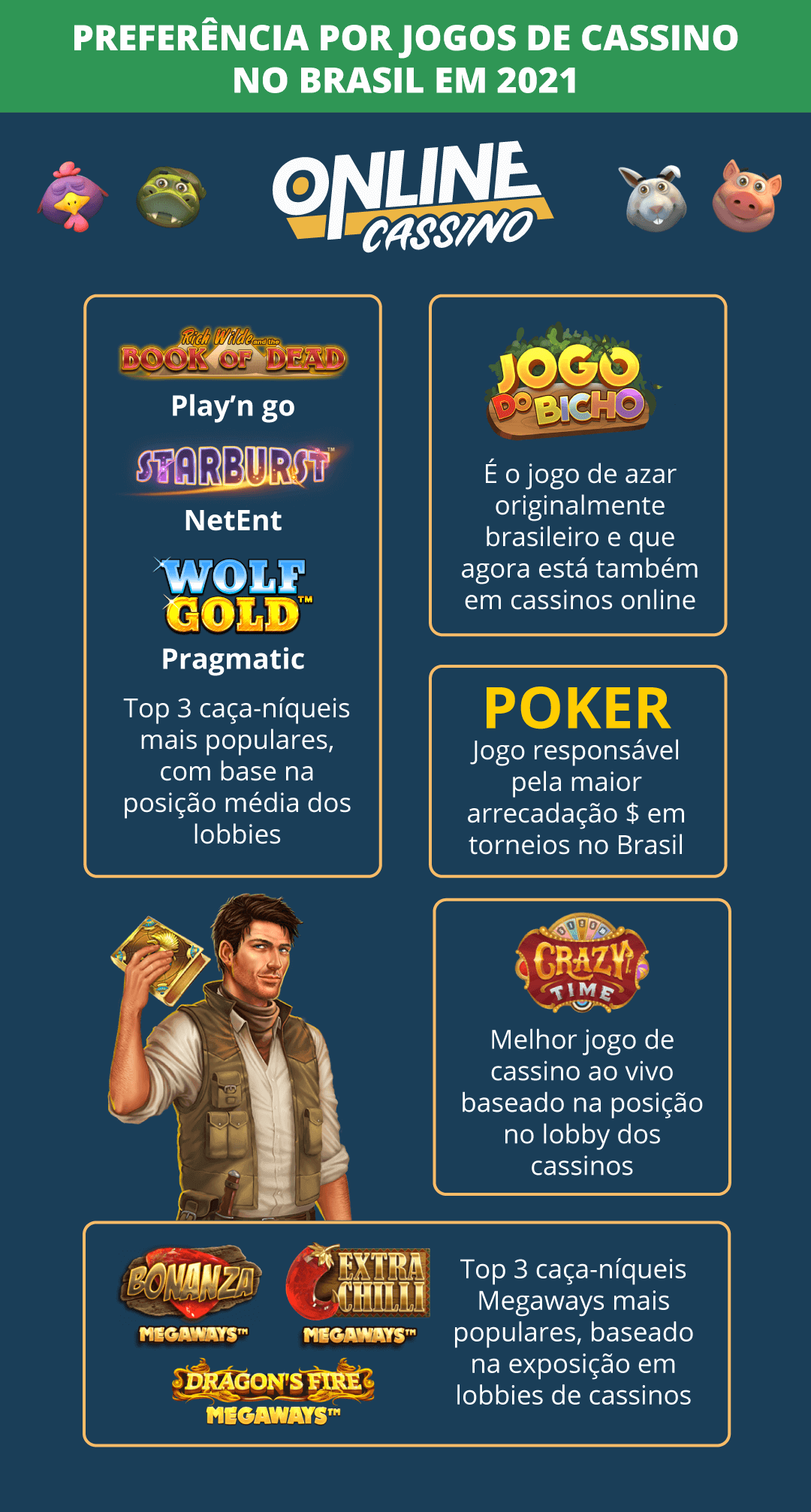 PREFERÊNCIA POR JOGOS DE CASSINO NO BRASIL EM 2021

ONLINE CASSINO

Rich Wilde and the BOOK OF DEAD

Play'n go

STARBURST™

NetEnt

WOLF GOLD™

Pragmatic

Top 3 caça-níqueis mais populares, com base na posição média dos lobbies

JOGO DO BICHO

É o jogo de azar originalmente brasileiro e que agora está também em cassinos online

POKER

Jogo responsável pela maior arrecadação $ em torneios no Brasil

CRAZY TIME

Melhor jogo de cassino ao vivo baseado na posição no lobby dos cassinos

BONANZA MEGAWAYS™

EXTRA CHILLI MEGAWAYS™

DRAGON'S FIRE MEGAWAYS™

Top 3 caça-níqueis Megaways mais populares, baseado na exposição em lobbies de cassinos